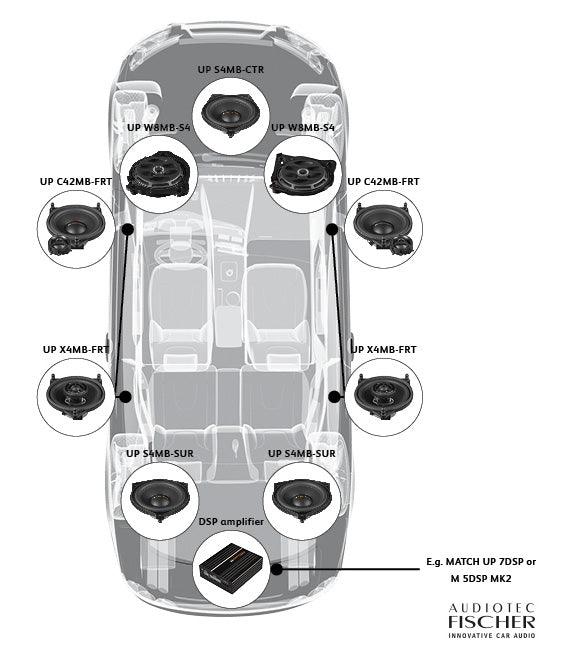 UP S4MB-CTR

UP W8MB-S4

UP W8MB-S4

UP C42MB-FRT

UP C42MB-FRT

UP X4MB-FRT

UP X4MB-FRT

UP S4MB-SUR

UP S4MB-SUR

DSP amplifier

E.g. MATCH UP 7DSP or M 5DSP MK2

AUDIOTEC FISCHER
INNOVATIVE CAR AUDIO